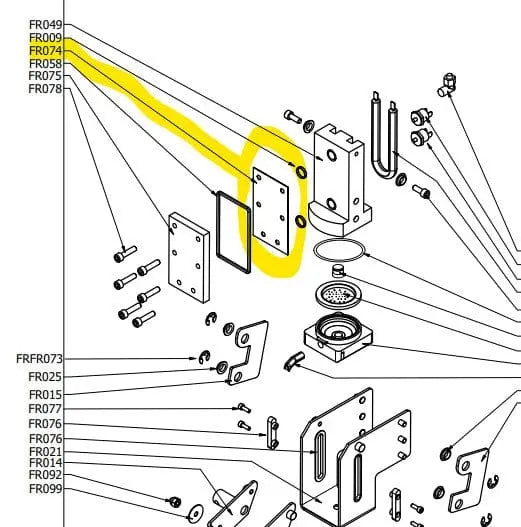 FR049
FR009
FR074
FR058
FR075
FR078
FRFR073
FR025
FR015
FR077
FR076
FR076
FR021
FR014
FR092
FR099