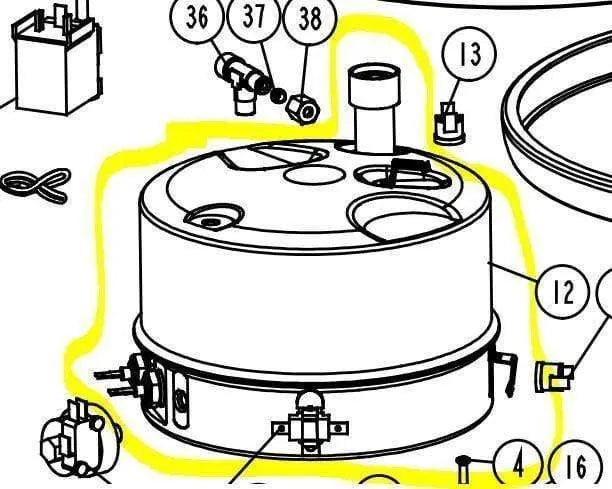 36
37
38
13
12
4
16